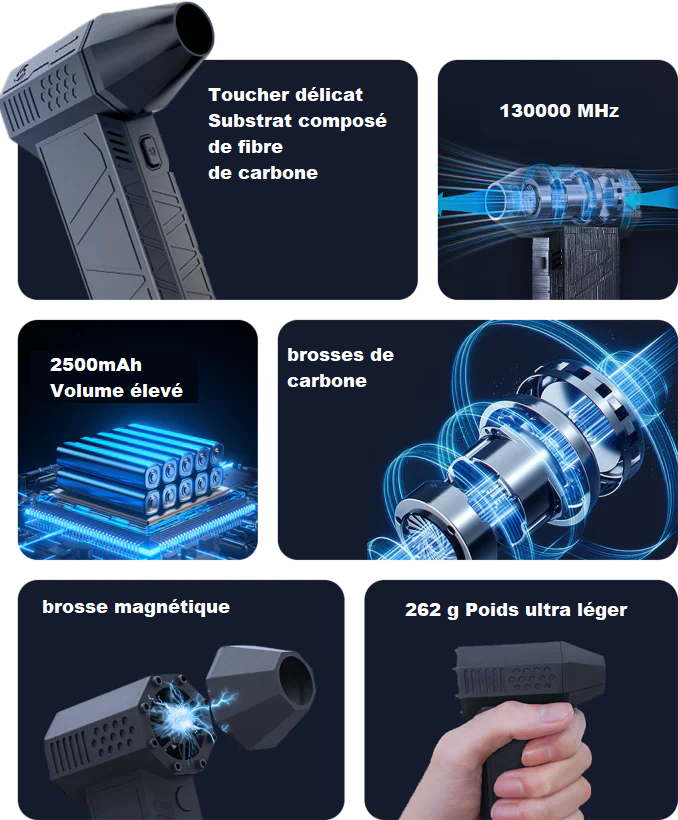 Toucher délicat
Substrat composé
de fibre
de carbone

130000 MHz

2500mAh
Volume élevé

brosses de
carbone

brosse magnétique

262 g Poids ultra léger