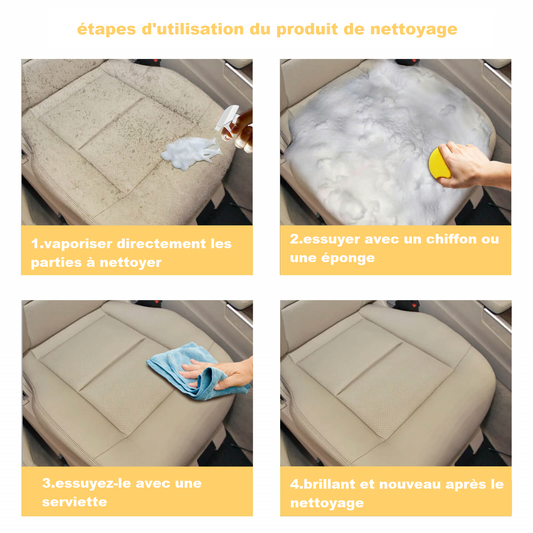 étapes d'utilisation du produit de nettoyage

1.vaporiser directement les parties à nettoyer

2.essuyer avec un chiffon ou une éponge

3.essuyez-le avec une serviette

4.brillant et nouveau après le nettoyage